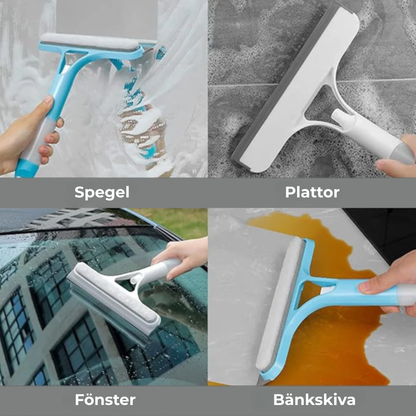 Spegel

Plattor

Fönster

Bänkskiva