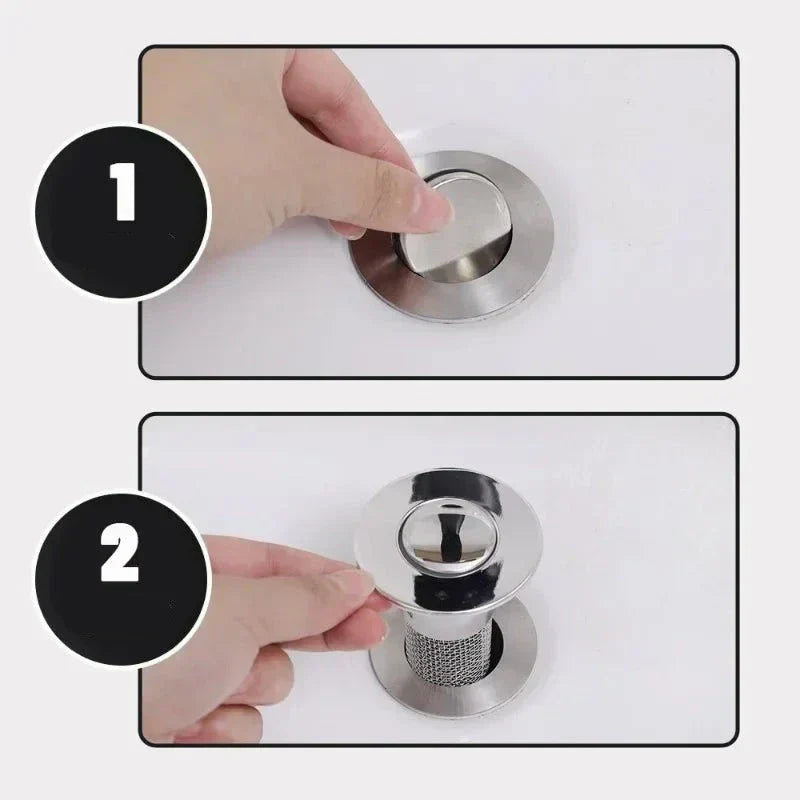 1

2