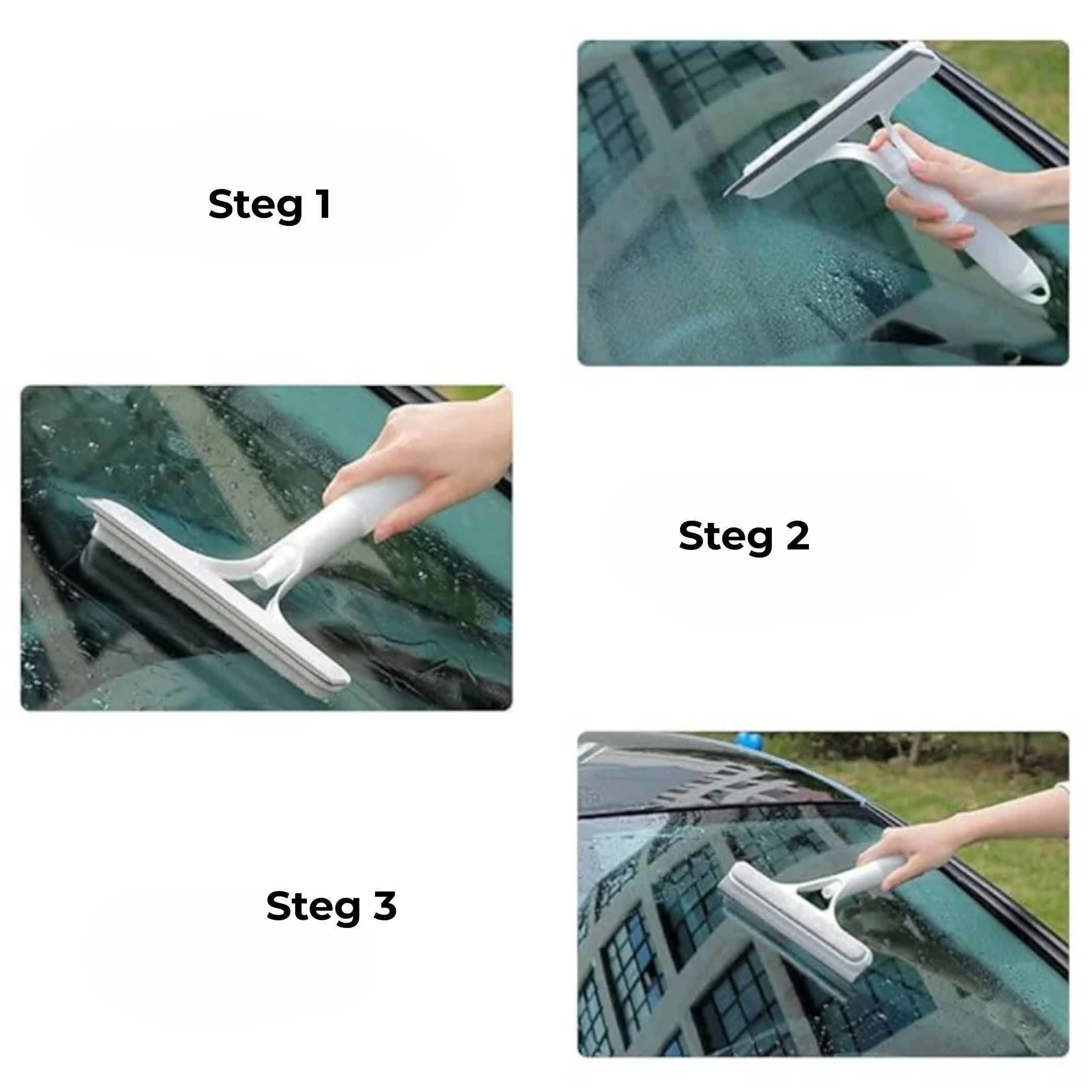 Steg 1

Steg 2

Steg 3