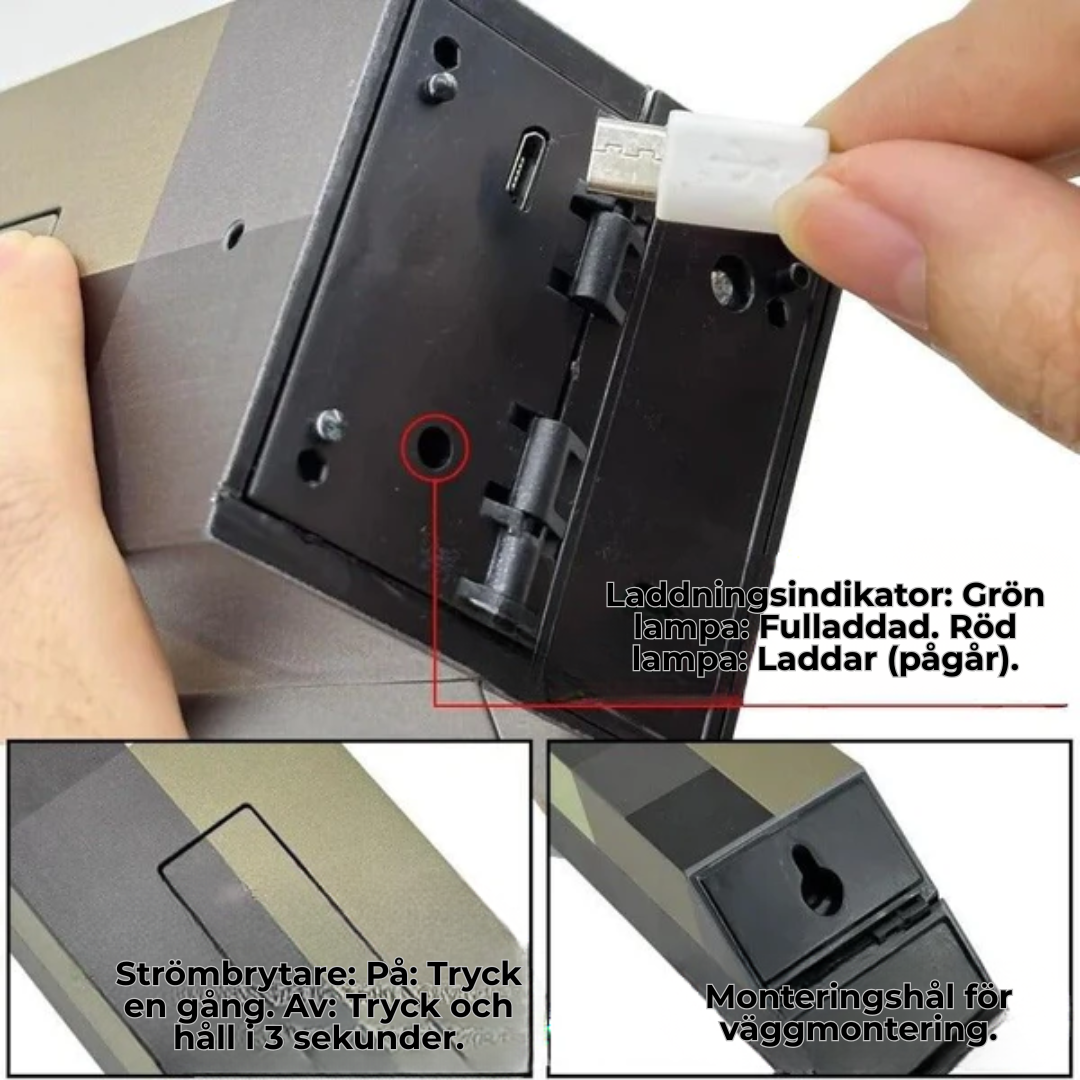 Laddningsindikator: Grön lampa: Fulladdad. Röd lampa: Laddar (pågår).

Strömbrytare: På: Tryck en gång. Av: Tryck och håll i 3 sekunder.

Monteringshål för väggmontering.