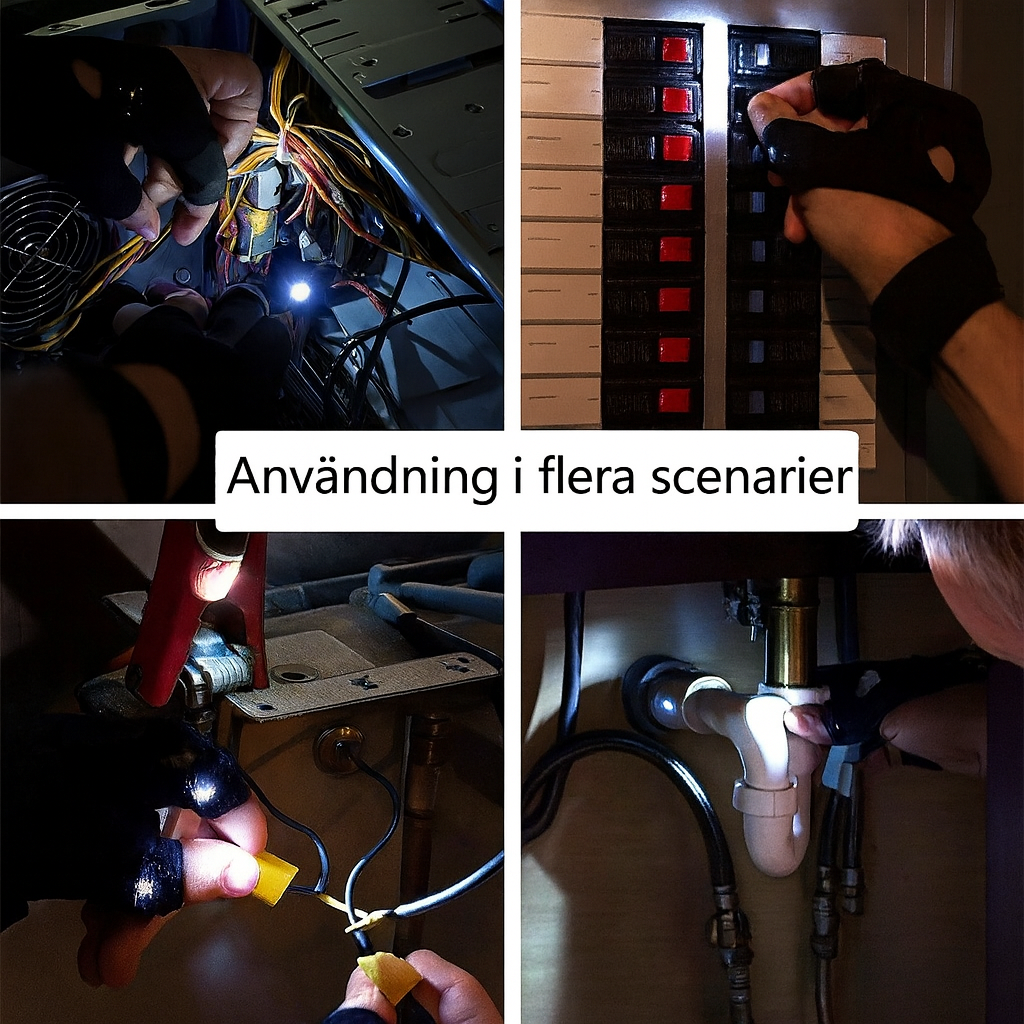 Användning i flera scenarier